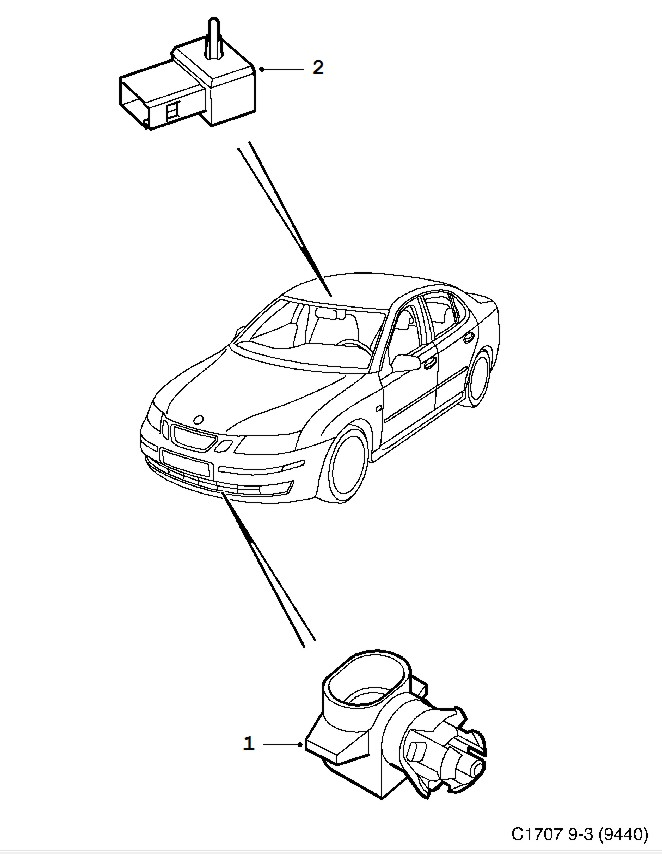 2

1

C1707 9-3 (9440)