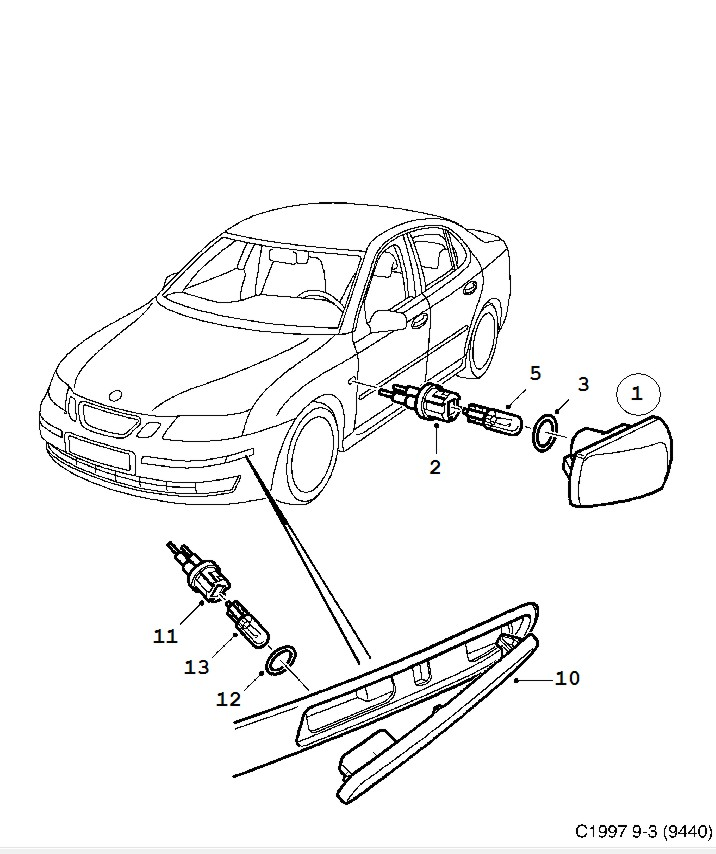 5
3
1
2
11
13
12
10
C1997 9-3 (9440)