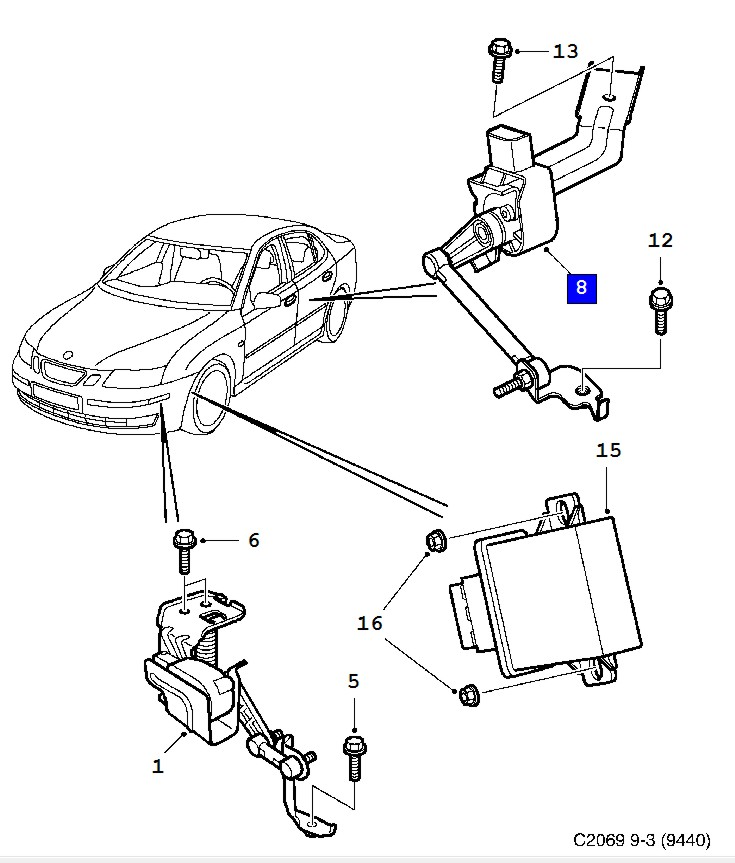 13
12
8
15
6
16
5
1
C2069 9-3 (9440)