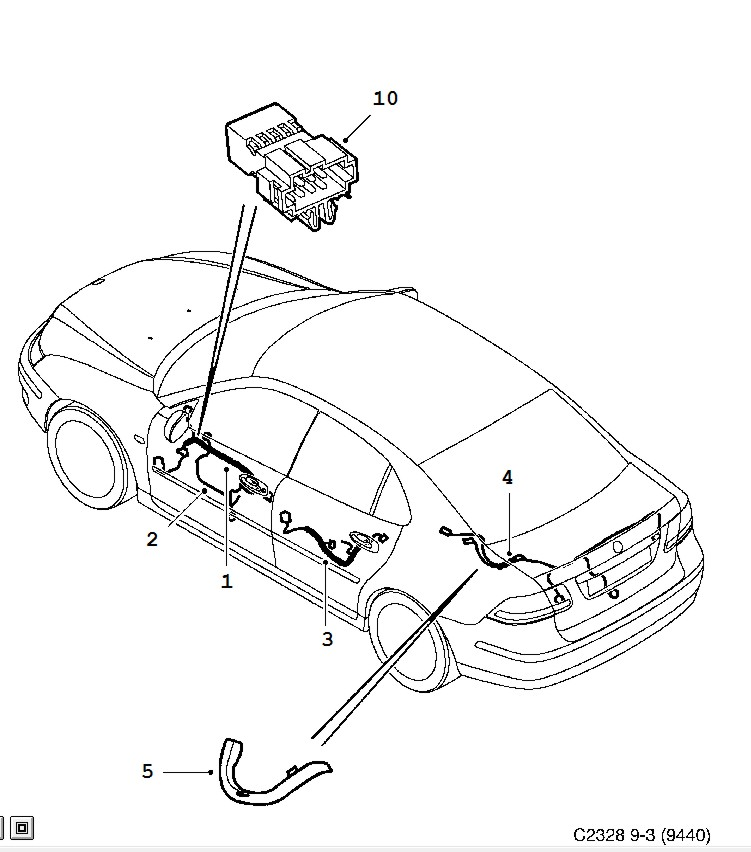 10

4

2

1

3

5

C2328 9-3 (9440)