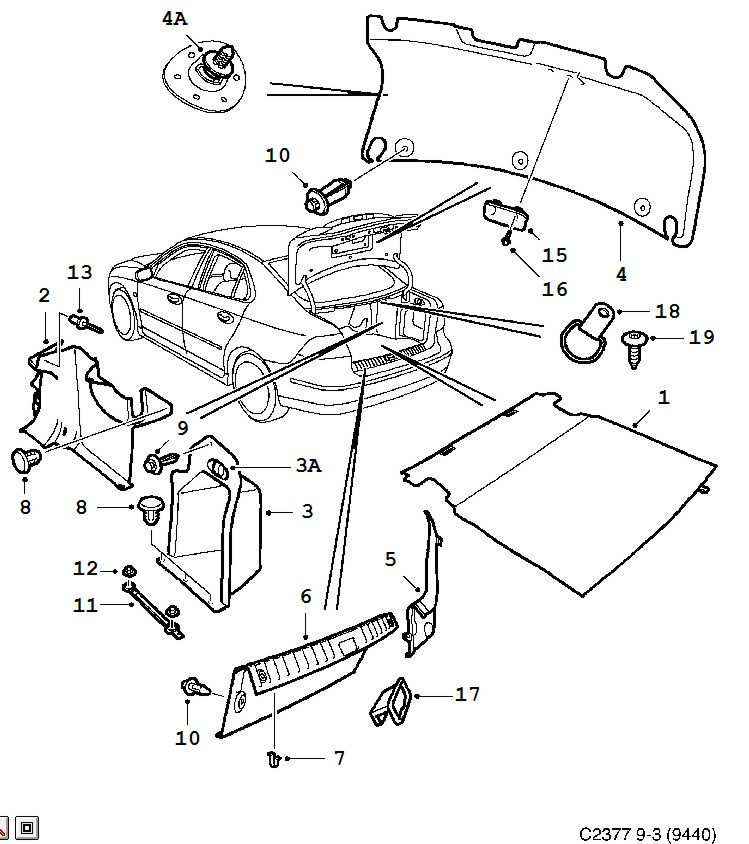 4A
10
15
16
4
13
2
18
19
1
9
3A
8
8
3
12
11
5
6
17
10
7
C2377 9-3 (9440)