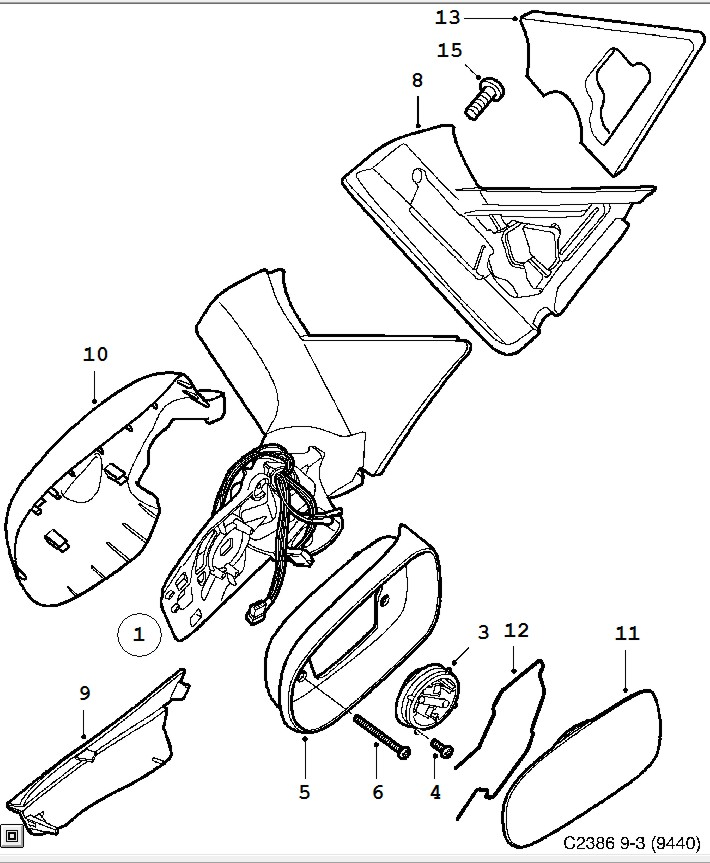 13
15
8
10
1
3
12
11
9
5
6
4
C2386 9-3 (9440)