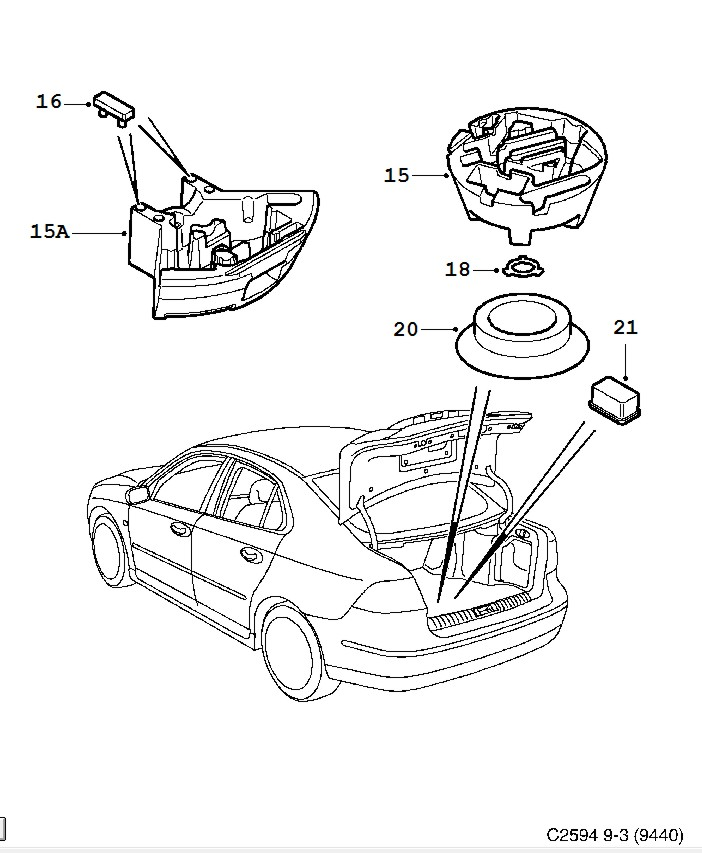 16
15A
15
18
20
21
C2594 9-3 (9440)