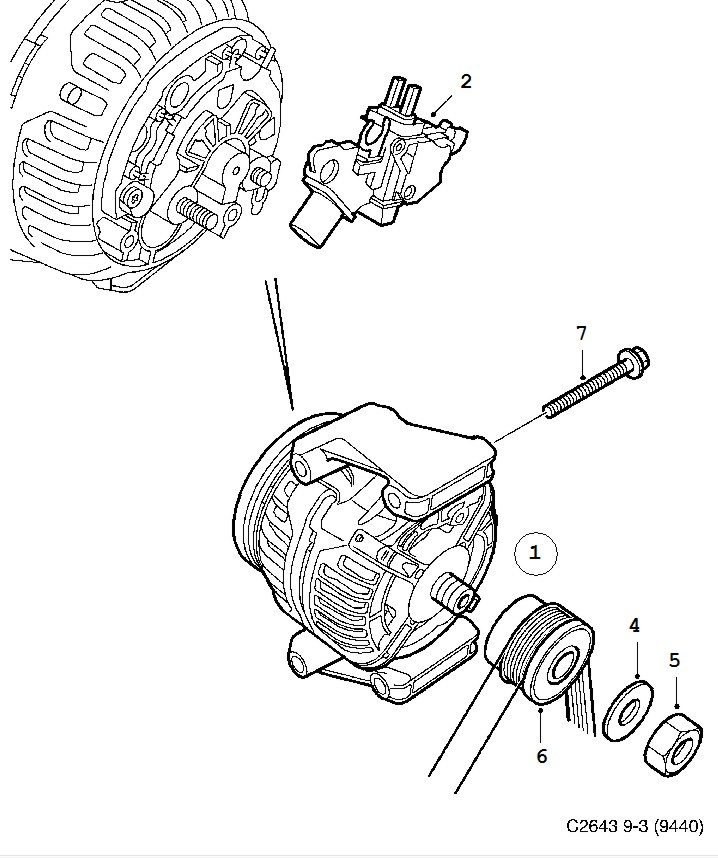 2
7
1
4
5
6
C2643 9-3 (9440)