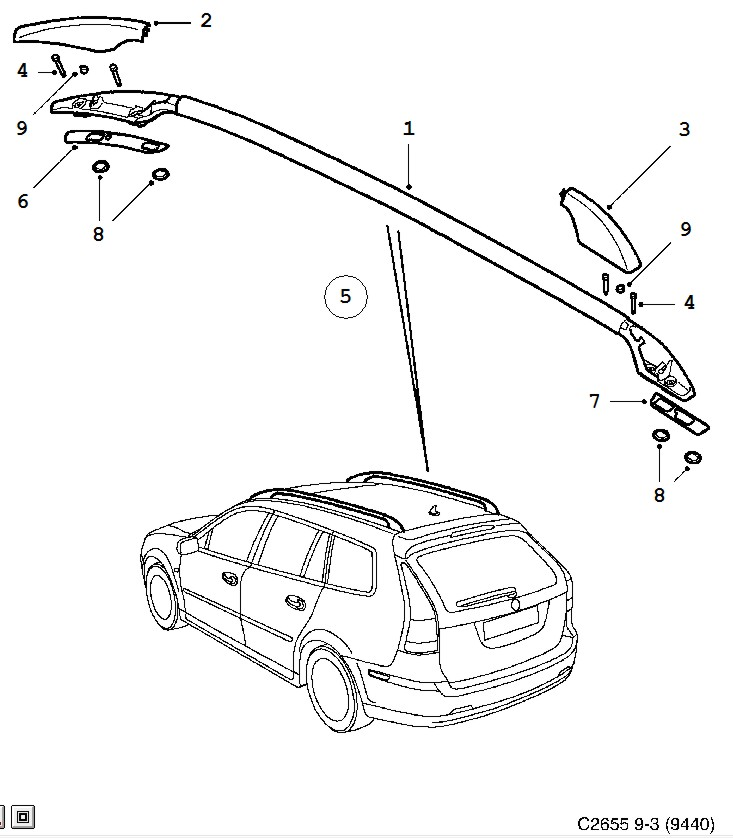 2
4
9
6
8
1
3
9
4
5
7
8
C2655 9-3 (9440)