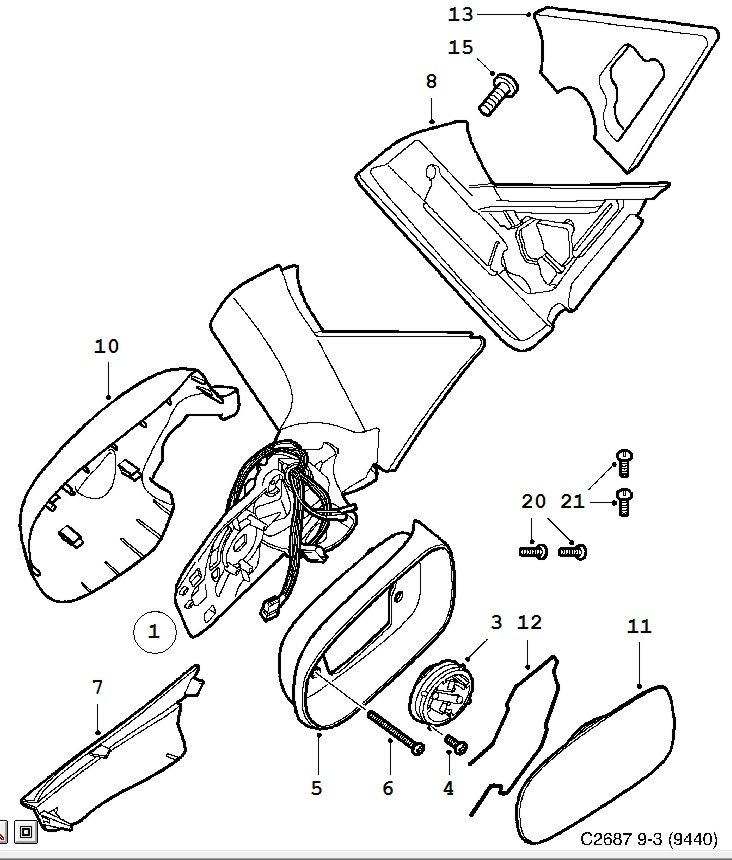 13
15
8
10
20
21
1
3
12
11
7
5
6
4
C2687 9-3 (9440)