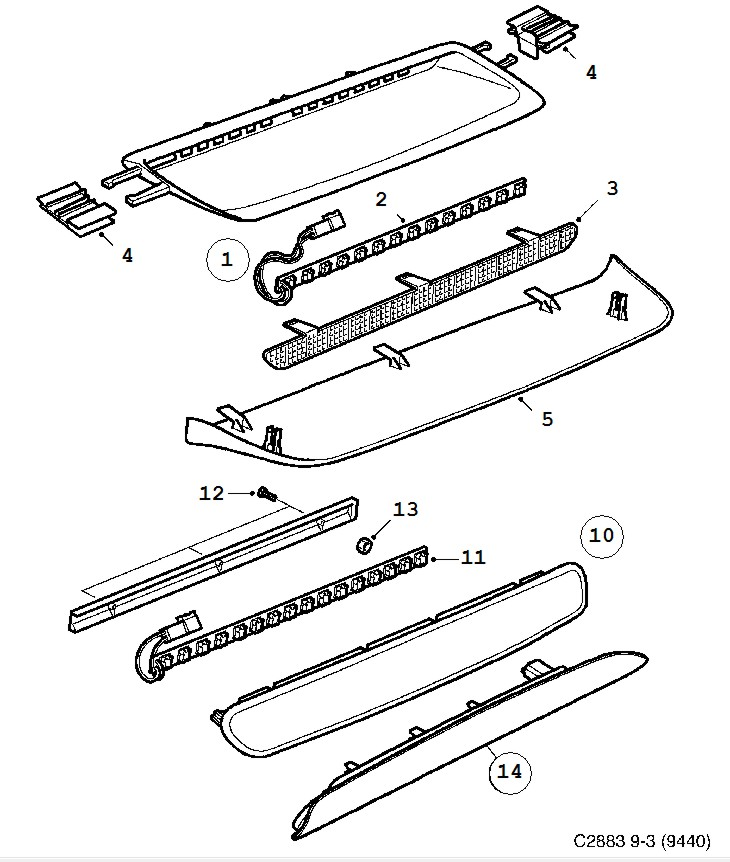 4
2
3
4
1
5
12
13
10
11
14
C2883 9-3 (9440)