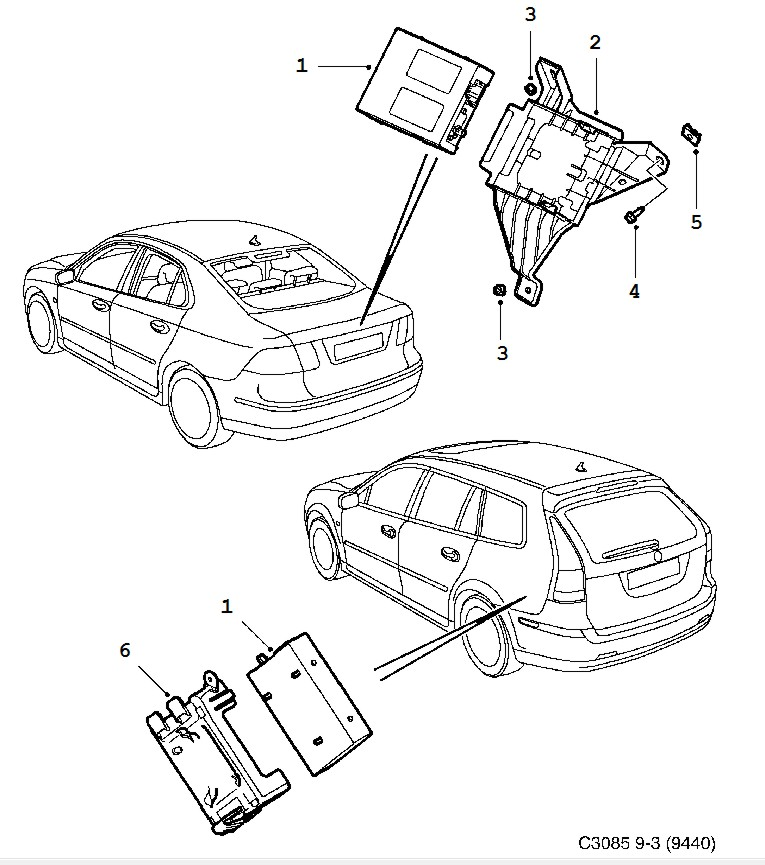 1
3
2
5
4
3
1
6
C3085 9-3 (9440)