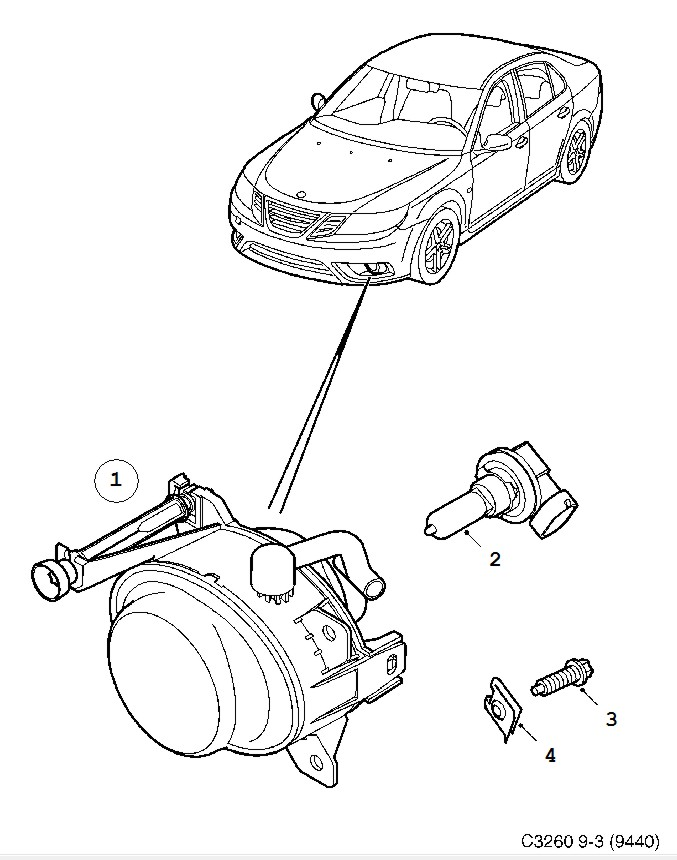 1

2

3

4

C3260 9-3 (9440)