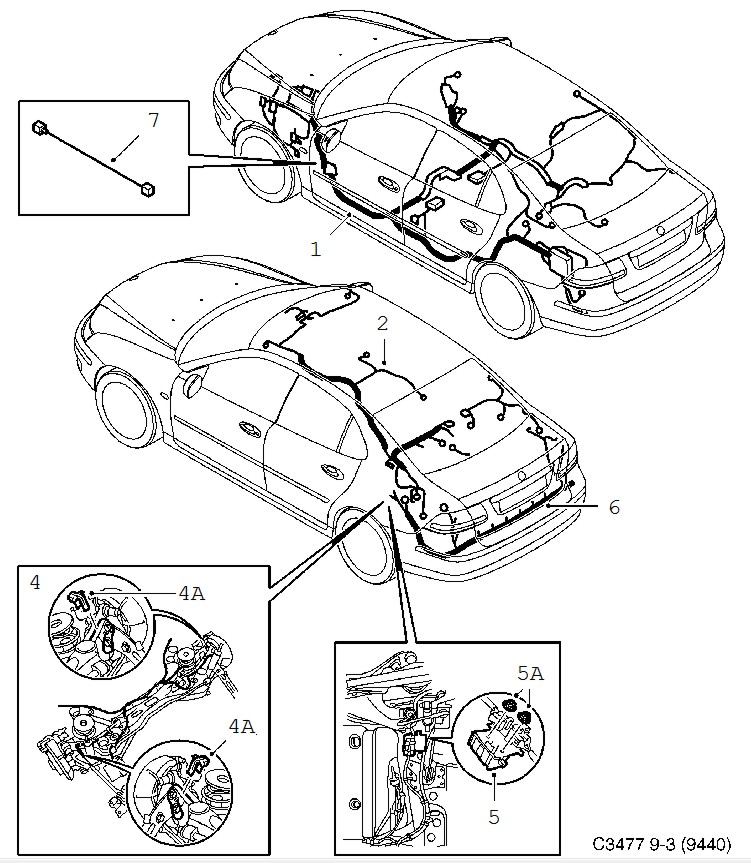 7

1

2

6

4

4A

4A

5A

5

C3477 9-3 (9440)