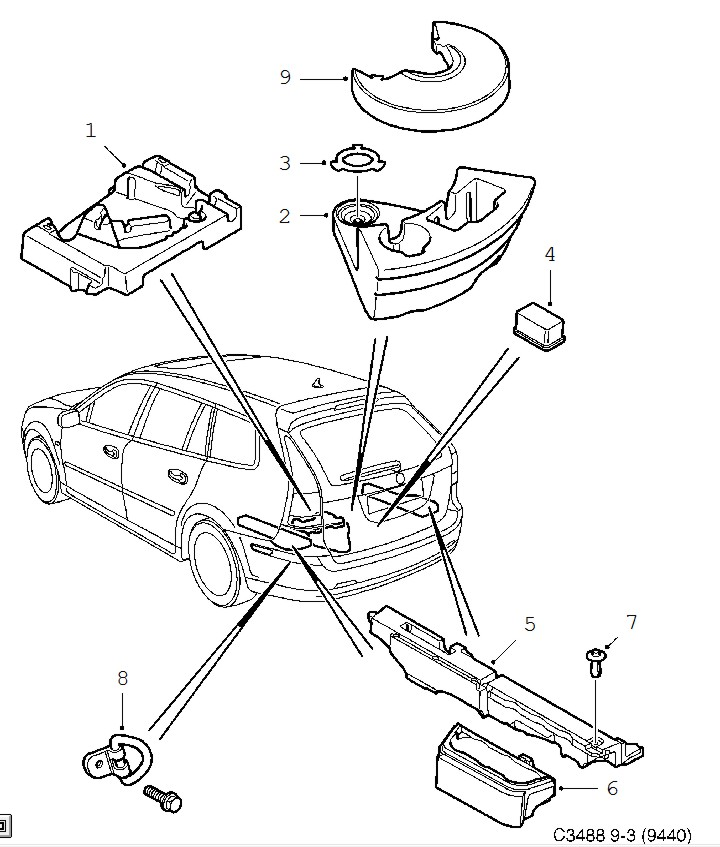 9
1
3
2
4
5
7
8
6
C3488 9-3 (9440)