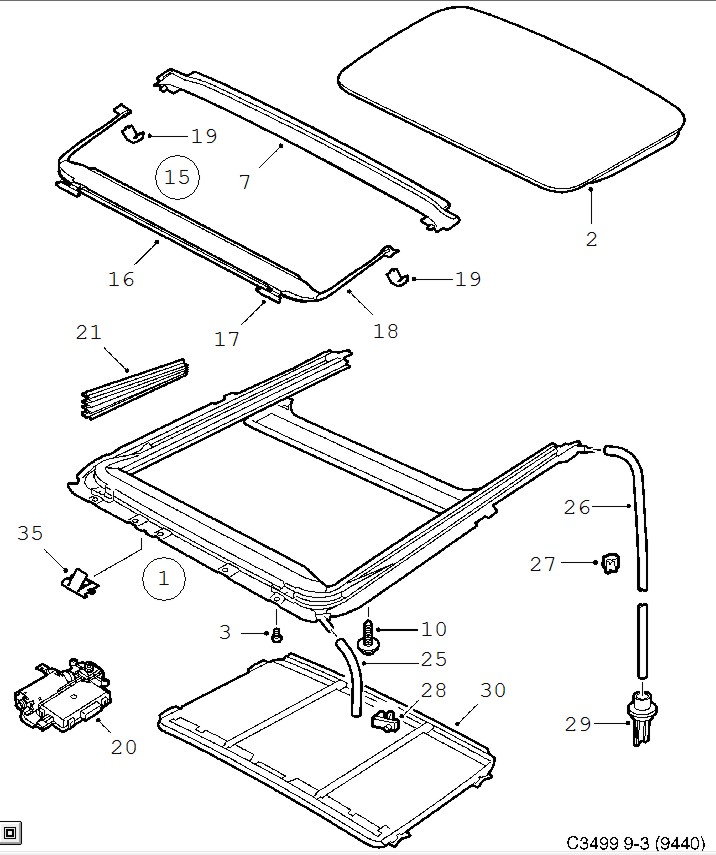 19
15
7
2
16
19
17
18
21
26
35
27
1
3
10
25
28
30
29
20
C3499 9-3 (9440)