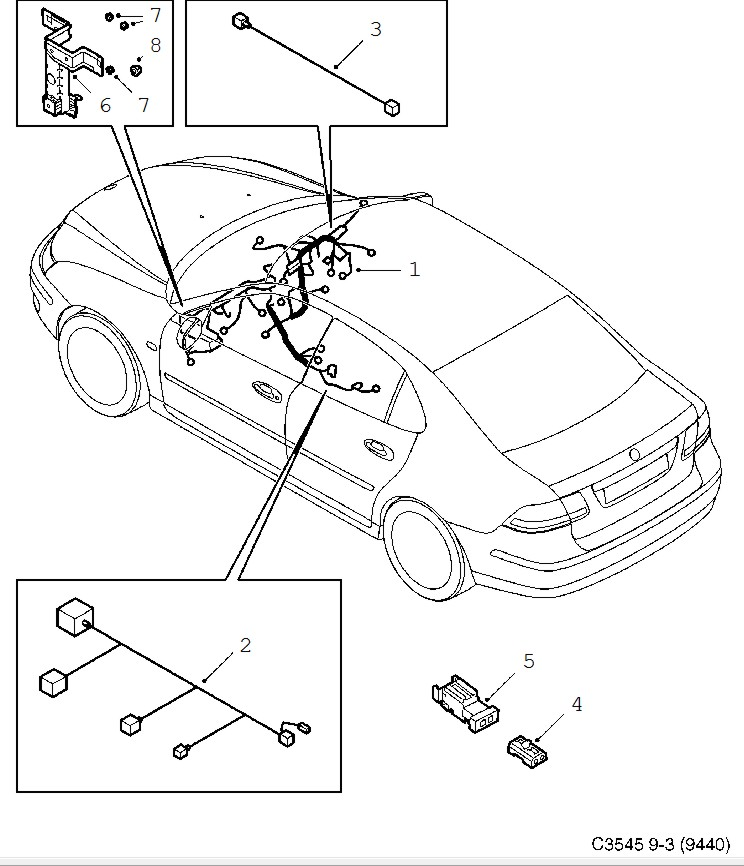 7
8
6
7
3
1
2
5
4
C3545 9-3 (9440)