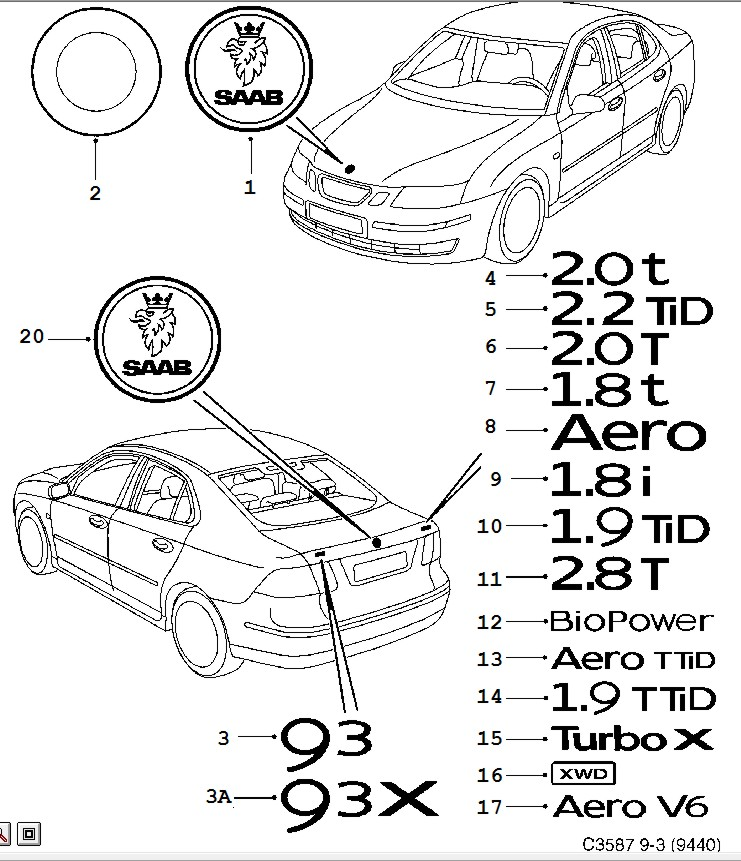 SAAB

2

1

20

SAAB

4 2.0t
5 2.2 TiD
6 2.0T
7 1.8t
8 Aero
9 1.8i
10 1.9 TiD
11 2.8T
12 BioPower
13 Aero TTiD
14 1.9 TTiD
15 Turbo X
16 XWD
17 Aero V6

3 93
3A 93X

C3587 9-3 (9440)