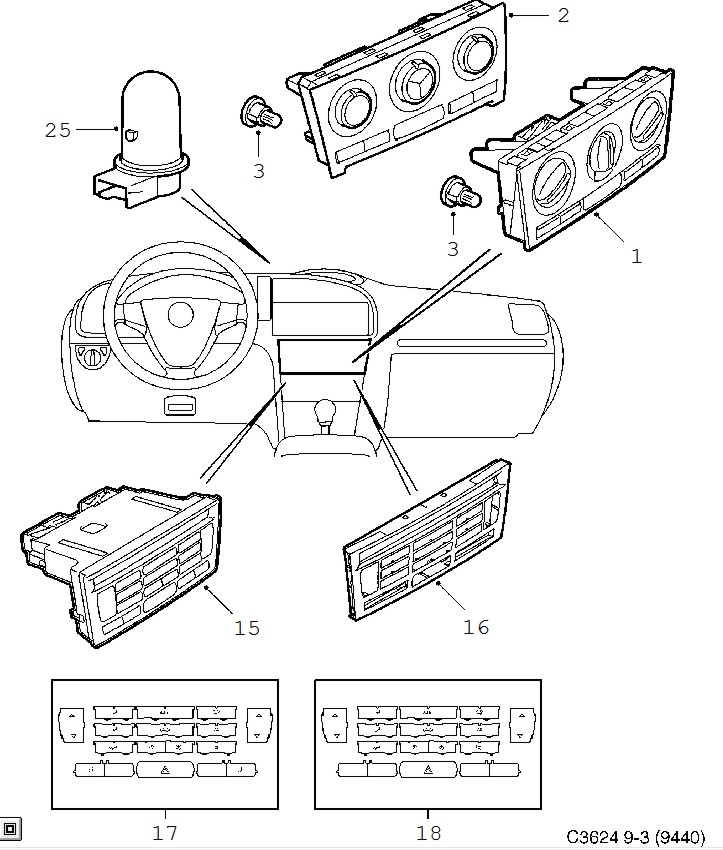 2
25
3
3
1
15
16
17
18
C3624 9-3 (9440)