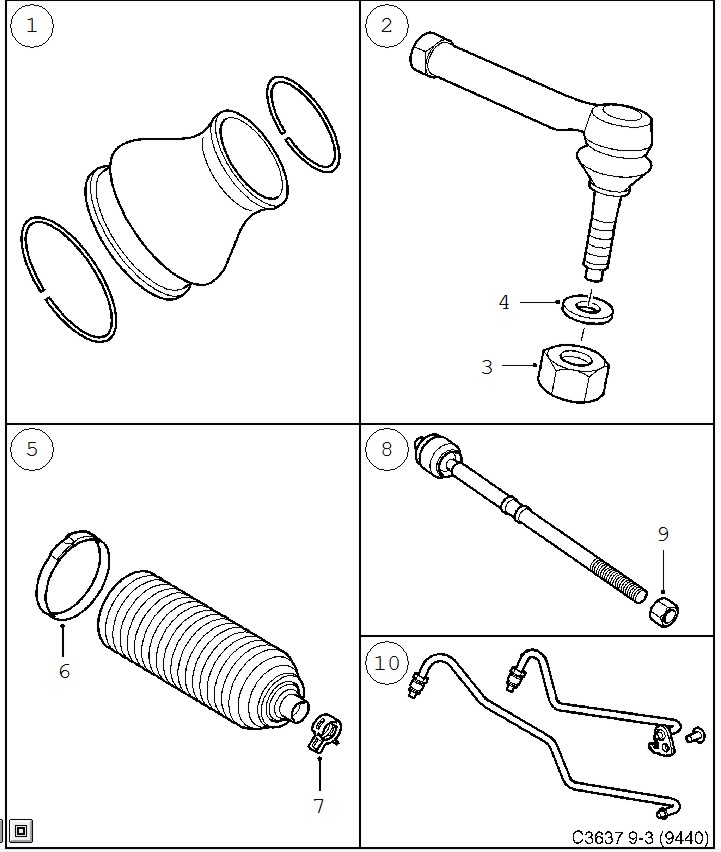 1

2

4

3

5

6

7

8

9

10

C3637 9-3 (9440)