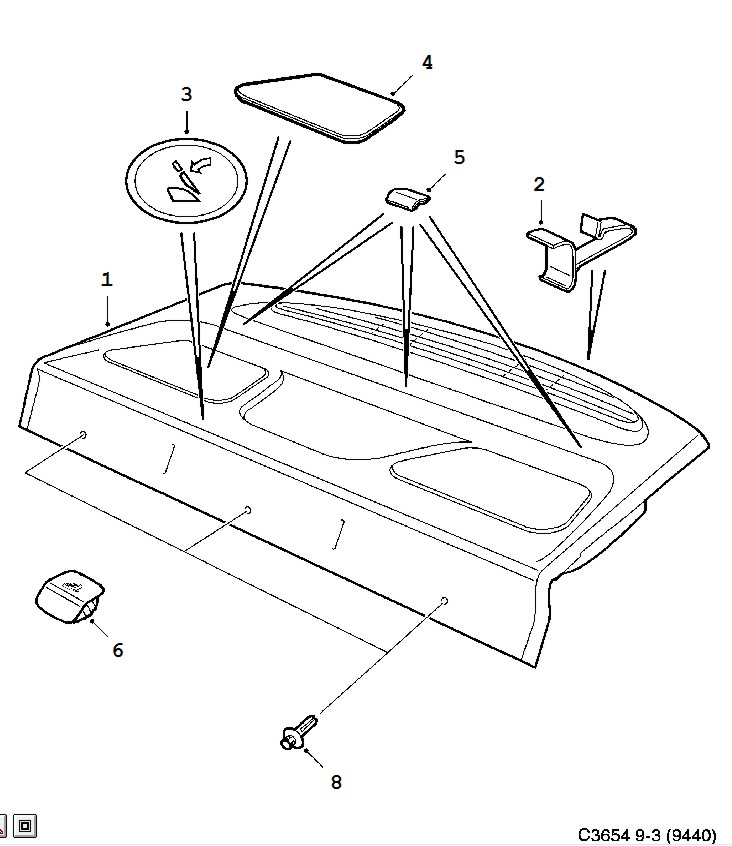 4
3
5
2
1
6
8
C3654 9-3 (9440)