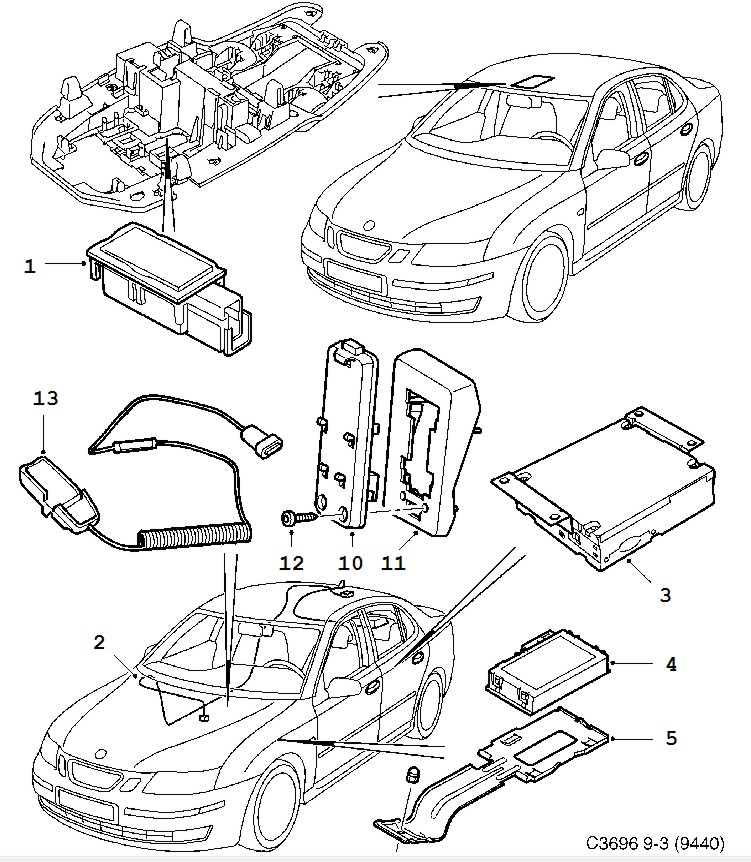 1

13

12
10
11

3

2

4

5

C3696 9-3 (9440)